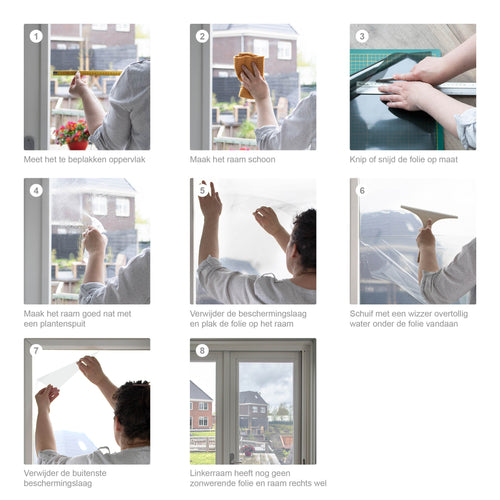 1

Meet het te beplakken oppervlak

2

Maak het raam schoon

3

Knip of snijd de folie op maat

4

Maak het raam goed nat met een plantenspuit

5

Verwijder de beschermingslaag en plak de folie op het raam

6

Schuif met een wizzer overtollig water onder de folie vandaan

7

Verwijder de buitenste beschermingslaag

8

Linkerraam heeft nog geen zonwerende folie en raam rechts wel