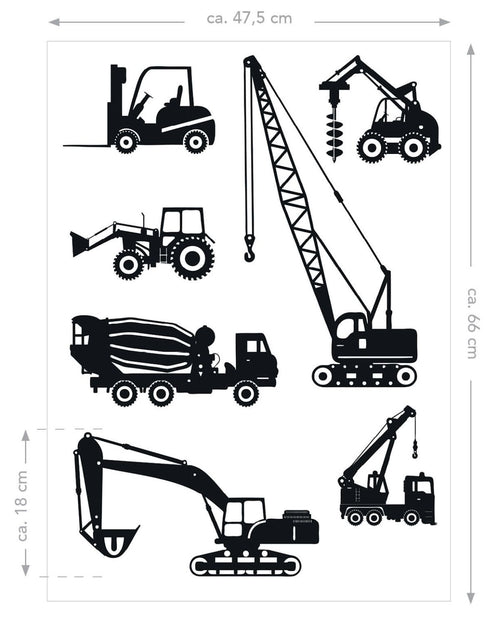 ca. 47,5 cm

ca. 66 cm

ca. 18 cm