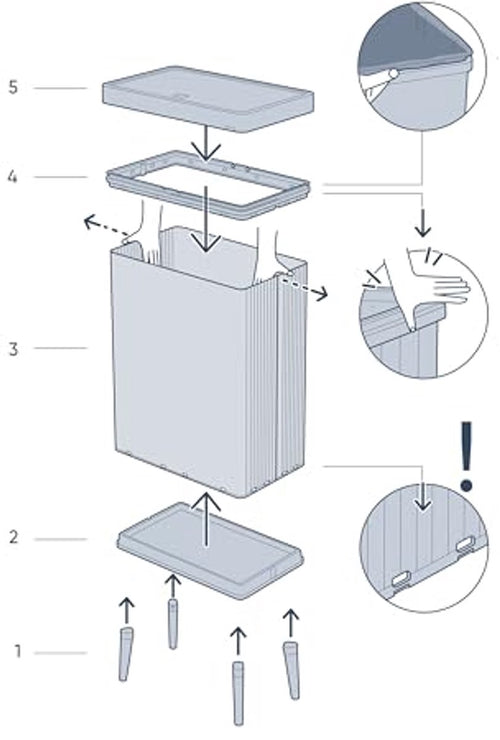 5

4

3

2

1

!