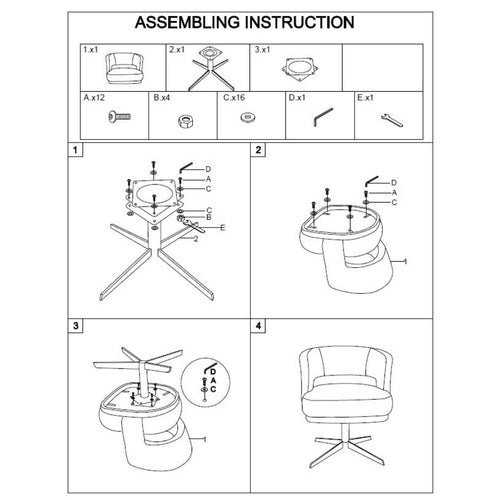 ASSEMBLING INSTRUCTION

1.x1
2.x1
3.x1

A.x12
B.x4
C.x16
D.x1
E.x1

1
D
A
C
C
B
E
2

2
D
A
C
1

3
D
A
C
1

4