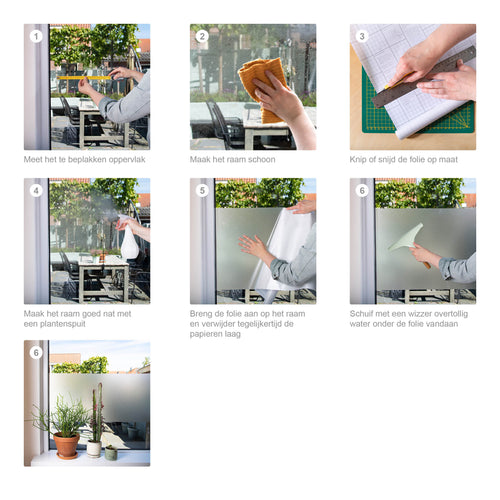 1

Meet het te beplakken oppervlak

2

Maak het raam schoon

3

Knip of snijd de folie op maat

4

Maak het raam goed nat met een plantenspuit

5

Breng de folie aan op het raam en verwijder tegelijkertijd de papieren laag

6

Schuif met een wizzer overtollig water onder de folie vandaan

6