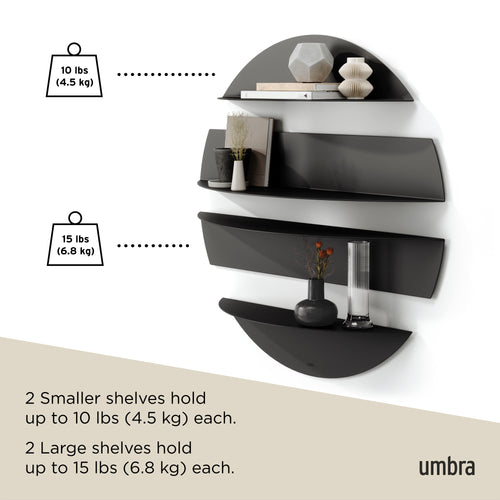 10 lbs
(4.5 kg)

15 lbs
(6.8 kg)

2 Smaller shelves hold up to 10 lbs (4.5 kg) each.

2 Large shelves hold up to 15 lbs (6.8 kg) each.

umbra