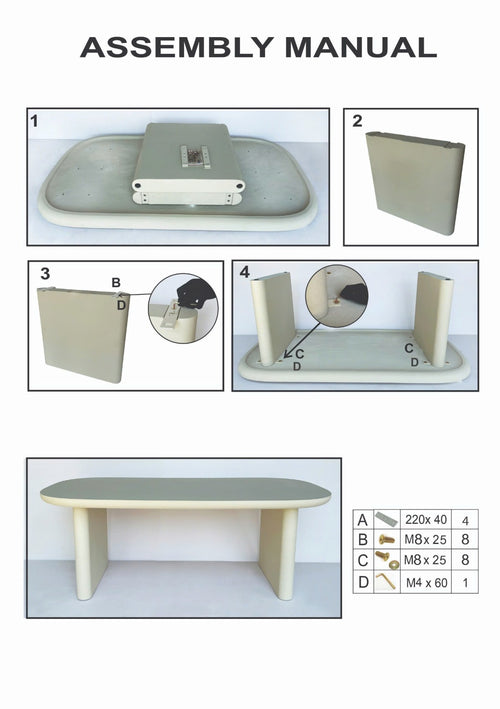 ASSEMBLY MANUAL

1

2

3

B

D

4

C

D

C

D

| A | | 220x 40 | 4 |
|---|---|---|---|
| B | | M8x 25 | 8 |
| C | | M8x 25 | 8 |
| D | | M4 x 60 | 1 |