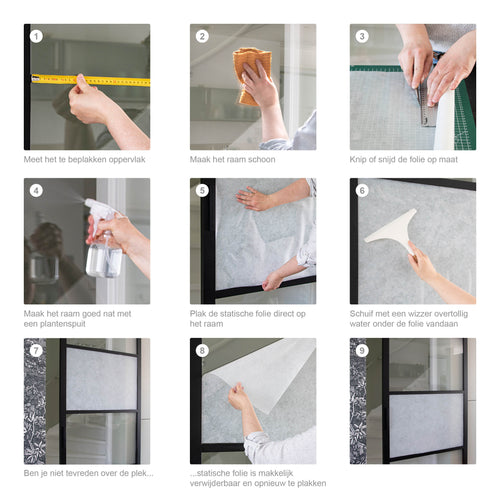 1
Meet het te beplakken oppervlak

2
Maak het raam schoon

3
Knip of snijd de folie op maat

4
Maak het raam goed nat met een plantenspuit

5
Plak de statische folie direct op het raam

6
Schuif met een wizzer overtollig water onder de folie vandaan

7
Ben je niet tevreden over de plek...

8
...statische folie is makkelijk verwijderbaar en opnieuw te plakken

9