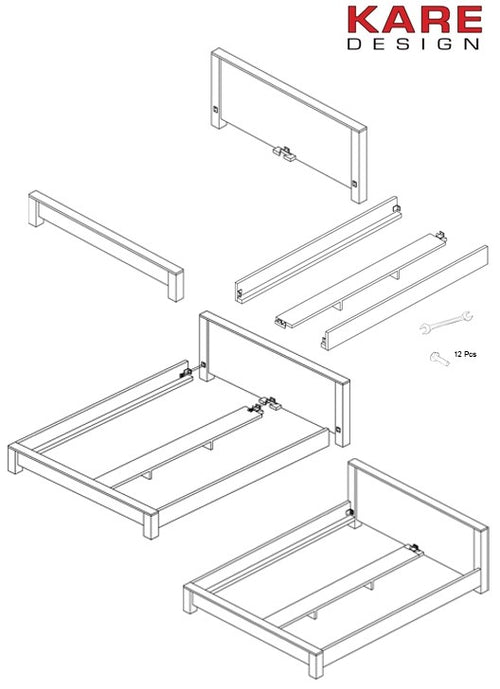 KARE
DESIGN

12 Pcs