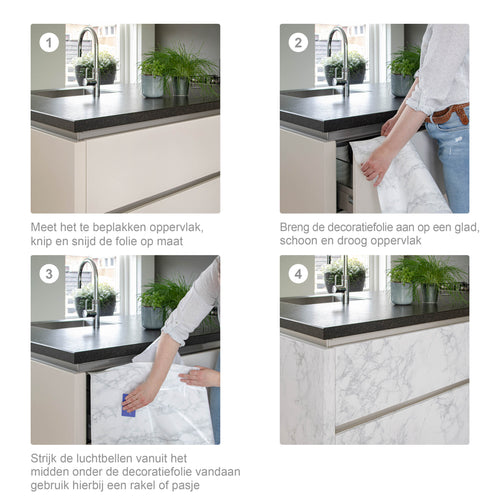 1

Meet het te beplakken oppervlak, knip en snijd de folie op maat

2

Breng de decoratiefolie aan op een glad, schoon en droog oppervlak

3

Strijk de luchtbellen vanuit het midden onder de decoratiefolie vandaan gebruik hierbij een rakel of pasje

4