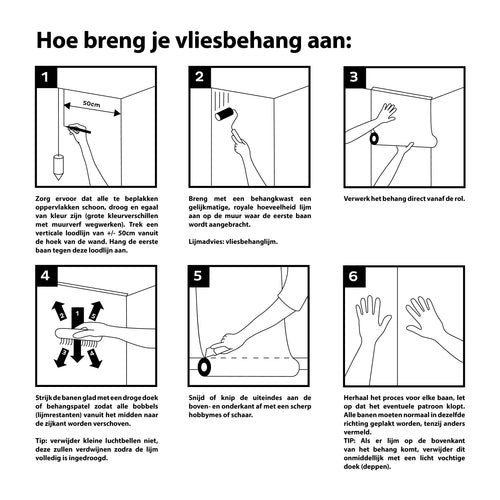 Hoe breng je vliesbehang aan:

1

50cm

Zorg ervoor dat alle te beplakken oppervlakken schoon, droog en egaal van kleur zijn (grote kleurverschillen met muurverf wegwerken). Trek een verticale loodlijn van +/- 50cm vanuit de hoek van de wand. Hang de eerste baan tegen deze loodlijn aan.

2

Breng met een behangkwast een gelijkmatige, royale hoeveelheid lijm aan op de muur waar de eerste baan wordt aangebracht.

Lijmadvies: vliesbehanglijm.

3

Verwerk het behang direct vanaf de rol.

4

1 2 3 4 5

Strijk de banen glad met een droge doek of behangspatel zodat alle bobbels (lijmrestanten) vanuit het midden naar de zijkant worden verschoven.

Tip: verwijder kleine luchtbellen niet, deze zullen verdwijnen zodra de lijm volledig is ingedroogd.

5

Snijd of knip de uiteindes aan de boven- en onderkant af met een scherp hobbymes of schaar.

6

Herhaal het proces voor elke baan, let op dat het eventuele patroon klopt. Alle banen moeten normaal in dezelfde richting geplakt worden, tenzij anders vermeld.
TIP: Als er lijm op de bovenkant van het behang komt, verwijder dit onmiddellijk met een licht vochtige doek (deppen).